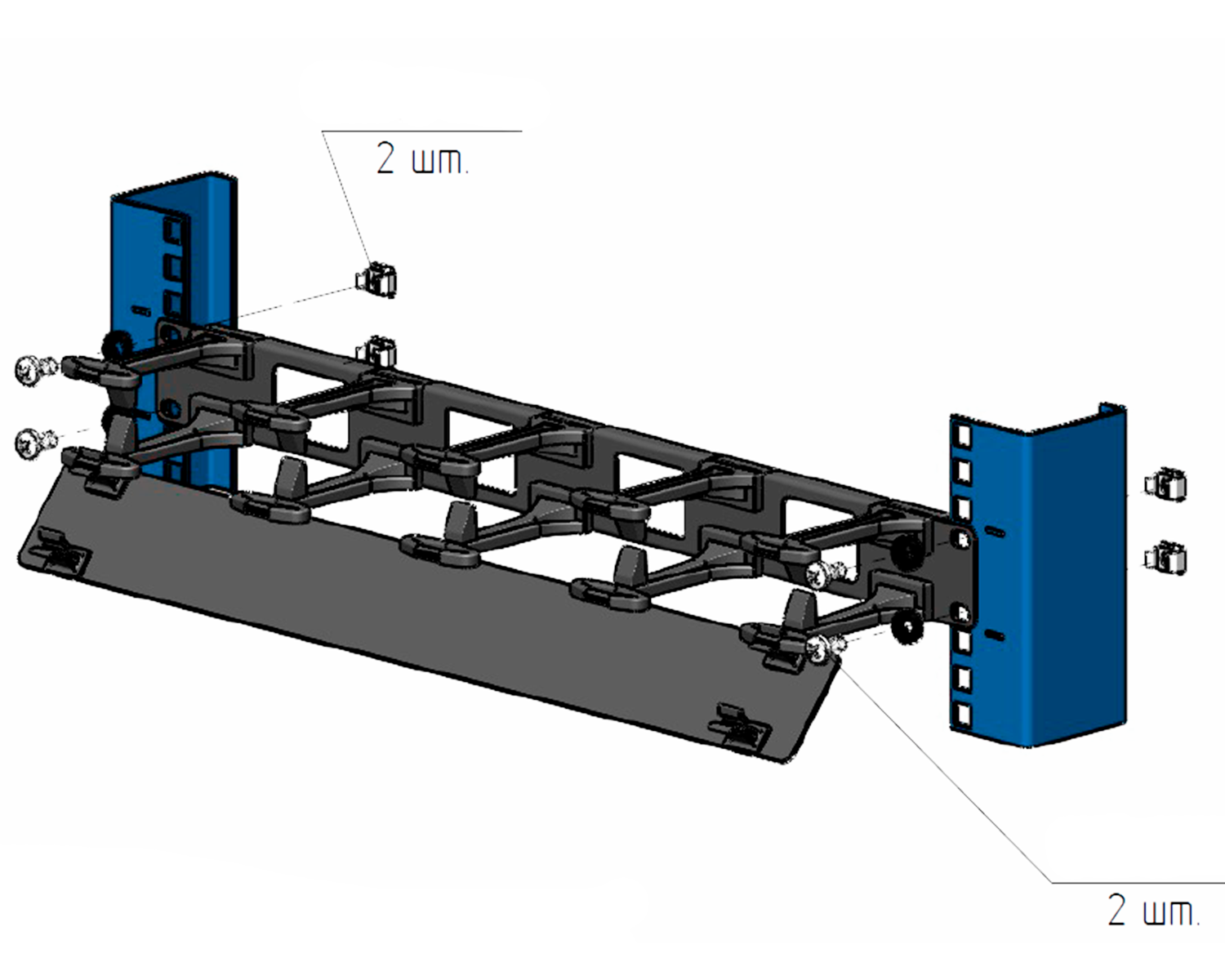 2 шт.

2 шт.